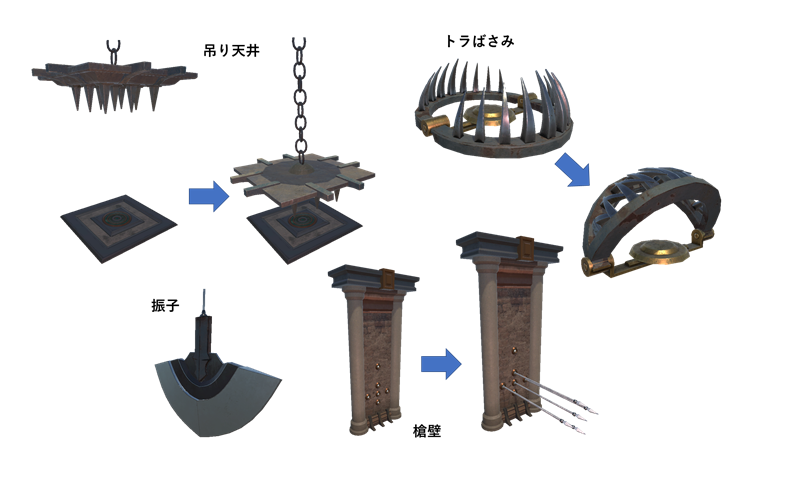 吊り天井

トラばさみ

振子

槍壁